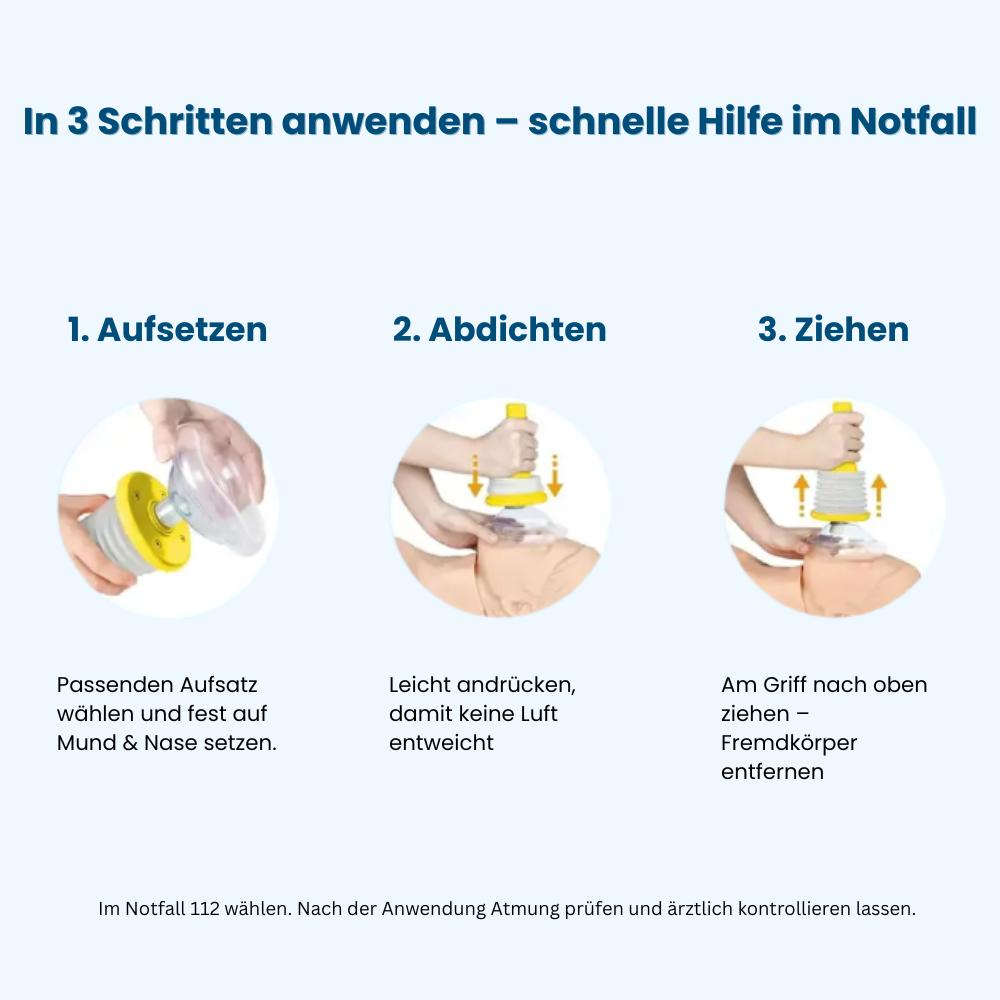 In 3 Schritten anwenden – schnelle Hilfe im Notfall

1. Aufsetzen

Passenden Aufsatz wählen und fest auf Mund & Nase setzen.

2. Abdichten

Leicht andrücken, damit keine Luft entweicht

3. Ziehen

Am Griff nach oben ziehen – Fremdkörper entfernen

Im Notfall 112 wählen. Nach der Anwendung Atmung prüfen und ärztlich kontrollieren lassen.